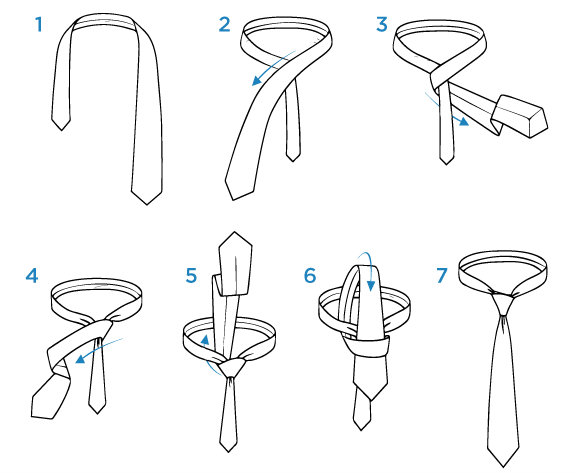 1

2

3

4

5

6

7